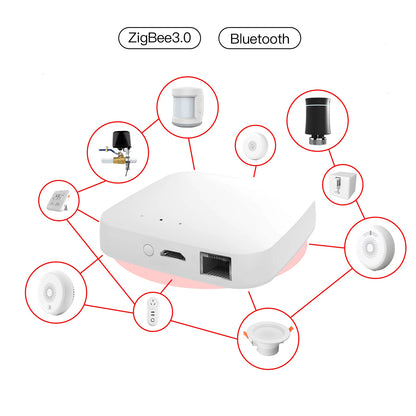 ZigBee3.0 Bluetooth